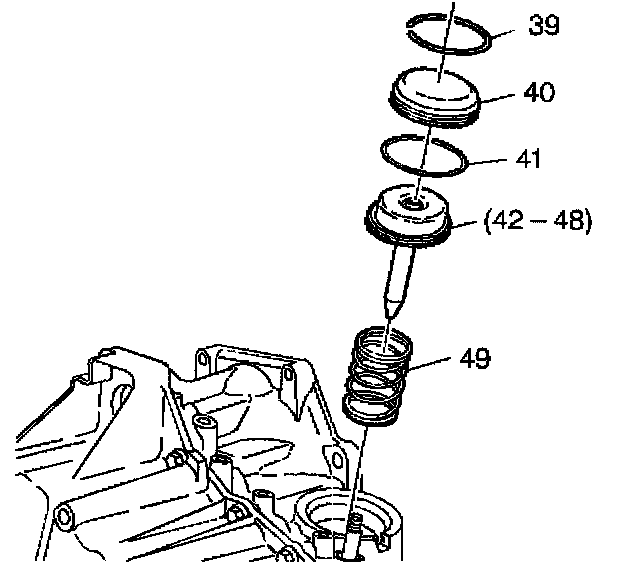 39
40
41
(42 – 48)
49