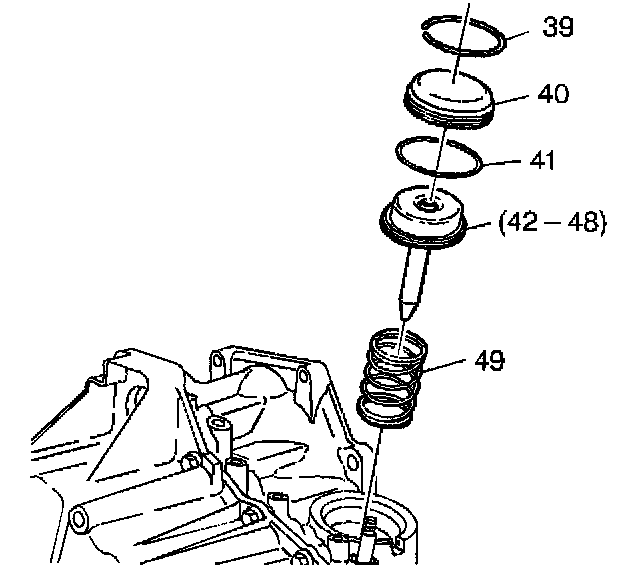 39
40
41
(42 – 48)
49