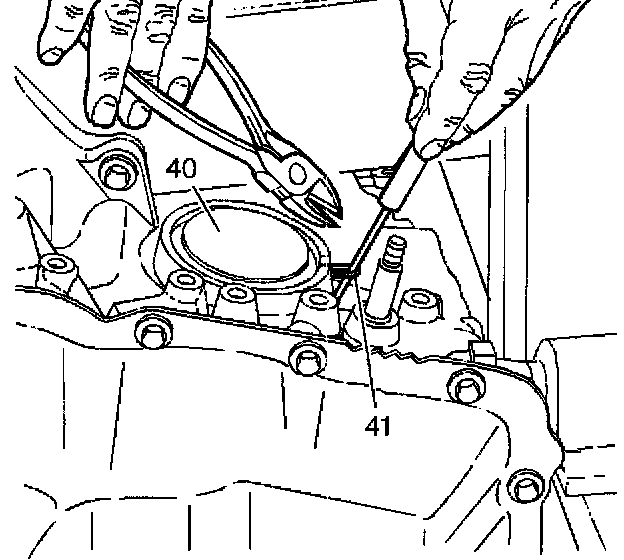 40
41