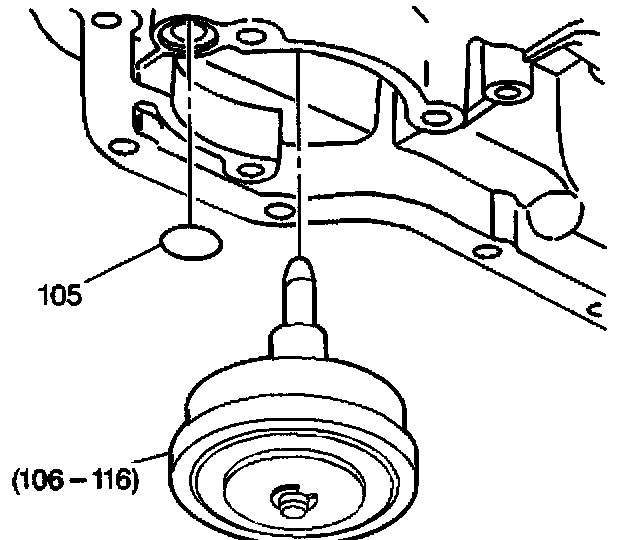 105

(106 – 116)