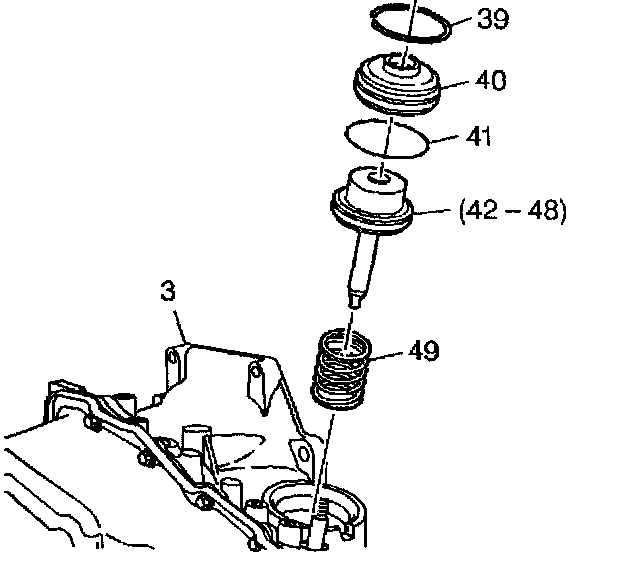 39

40

41

(42 – 48)

3

49