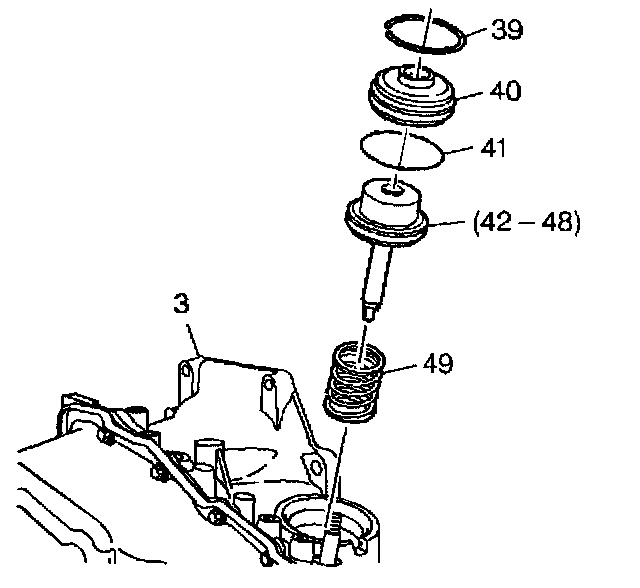 39
40
41
(42 – 48)
3
49