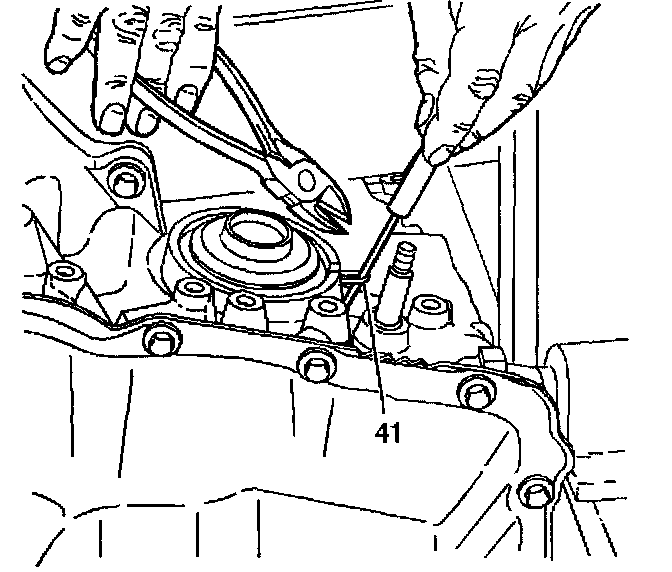 41