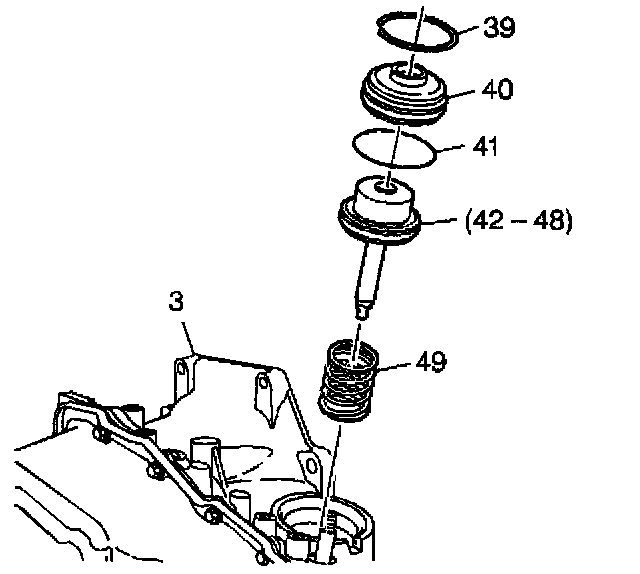 39
40
41
(42 – 48)
3
49