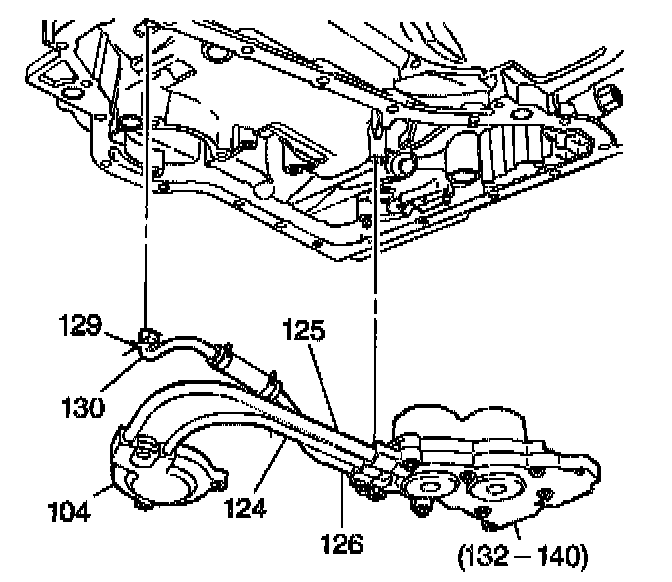 129
125
130
104
124
126
(132 – 140)