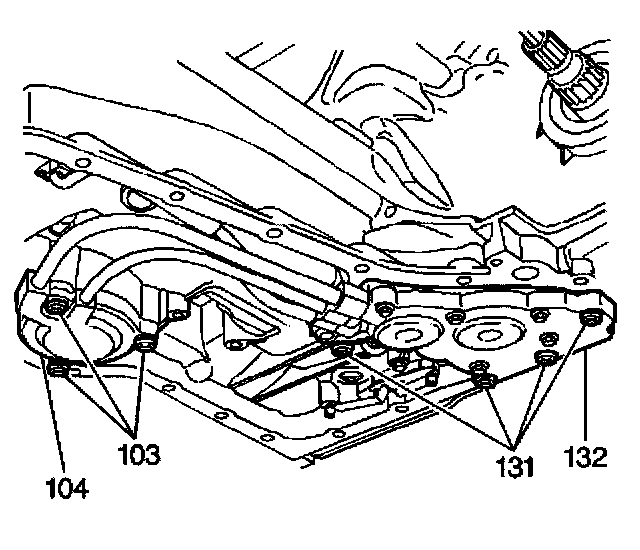 103
104
131
132