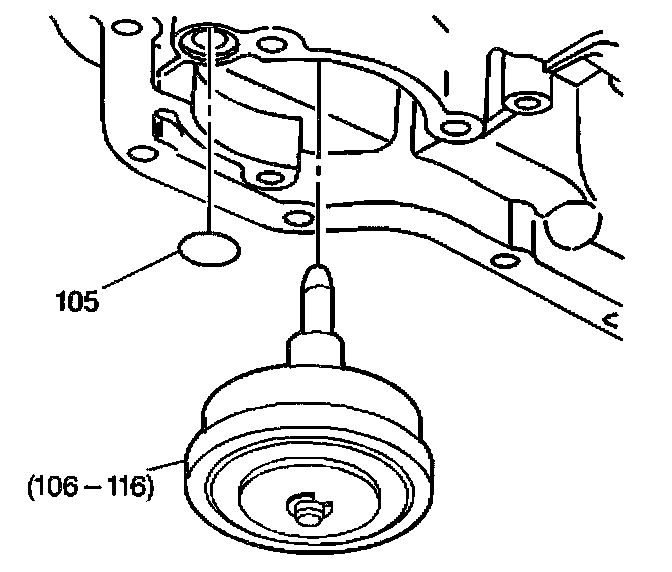 105

(106 – 116)