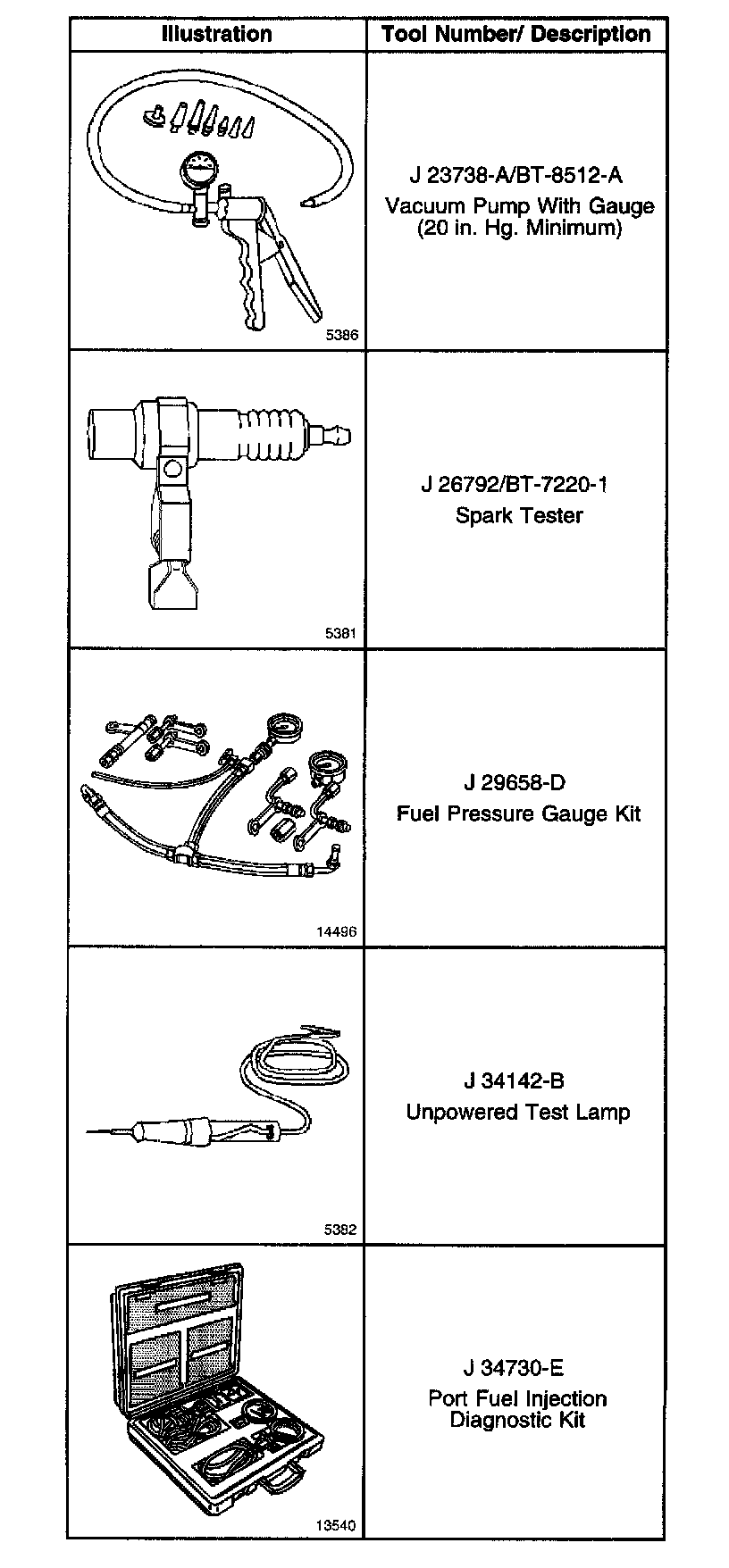 | Illustration | Tool Number/ Description |
|---|---|
| 5386 | J 23738-A/BT-8512-A Vacuum Pump With Gauge (20 in. Hg. Minimum) |
| 5381 | J 26792/BT-7220-1 Spark Tester |
| 14496 | J 29658-D Fuel Pressure Gauge Kit |
| 5382 | J 34142-B Unpowered Test Lamp |
| 13540 | J 34730-E Port Fuel Injection Diagnostic Kit |