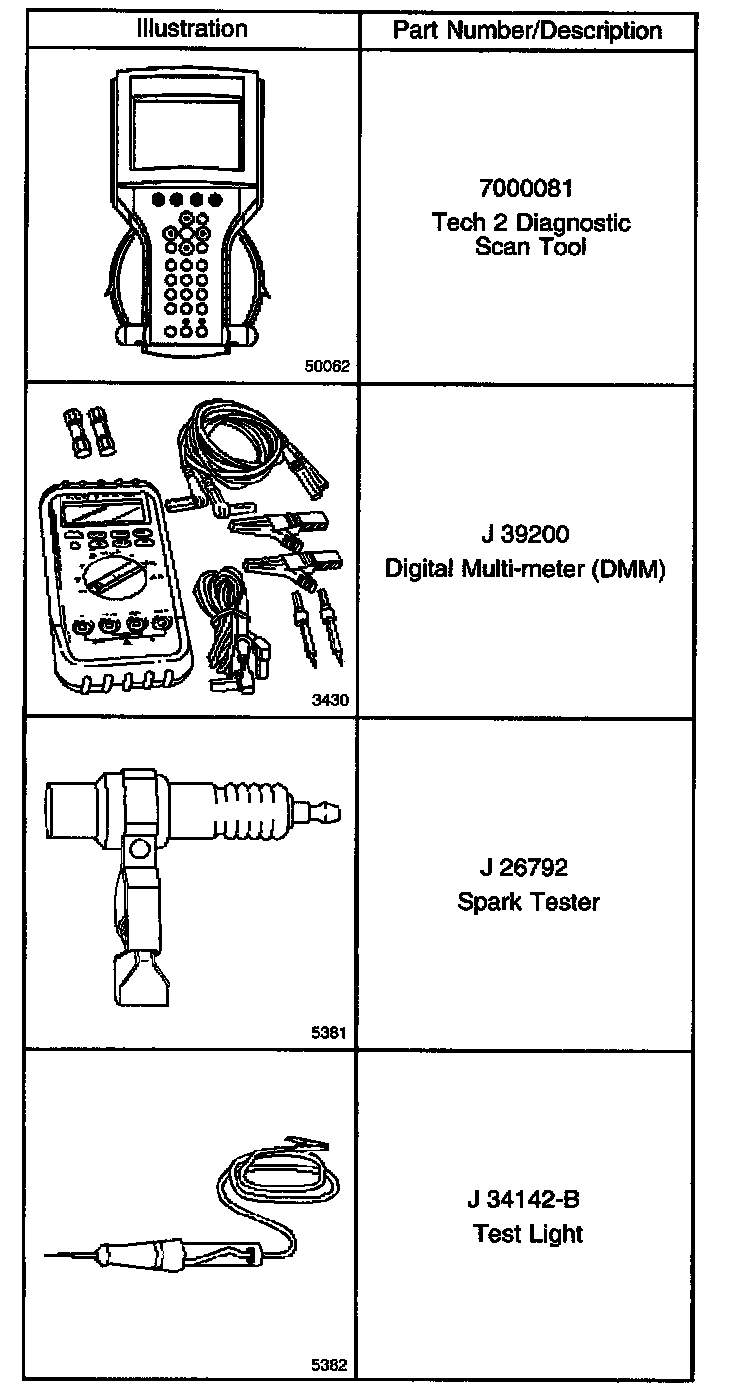 | Illustration | Part Number/Description |
|---|---|
| 50062 | 7000081 Tech 2 Diagnostic Scan Tool |
| 3430 | J 39200 Digital Multi-meter (DMM) |
| 5381 | J 26792 Spark Tester |
| 5382 | J 34142-B Test Light |