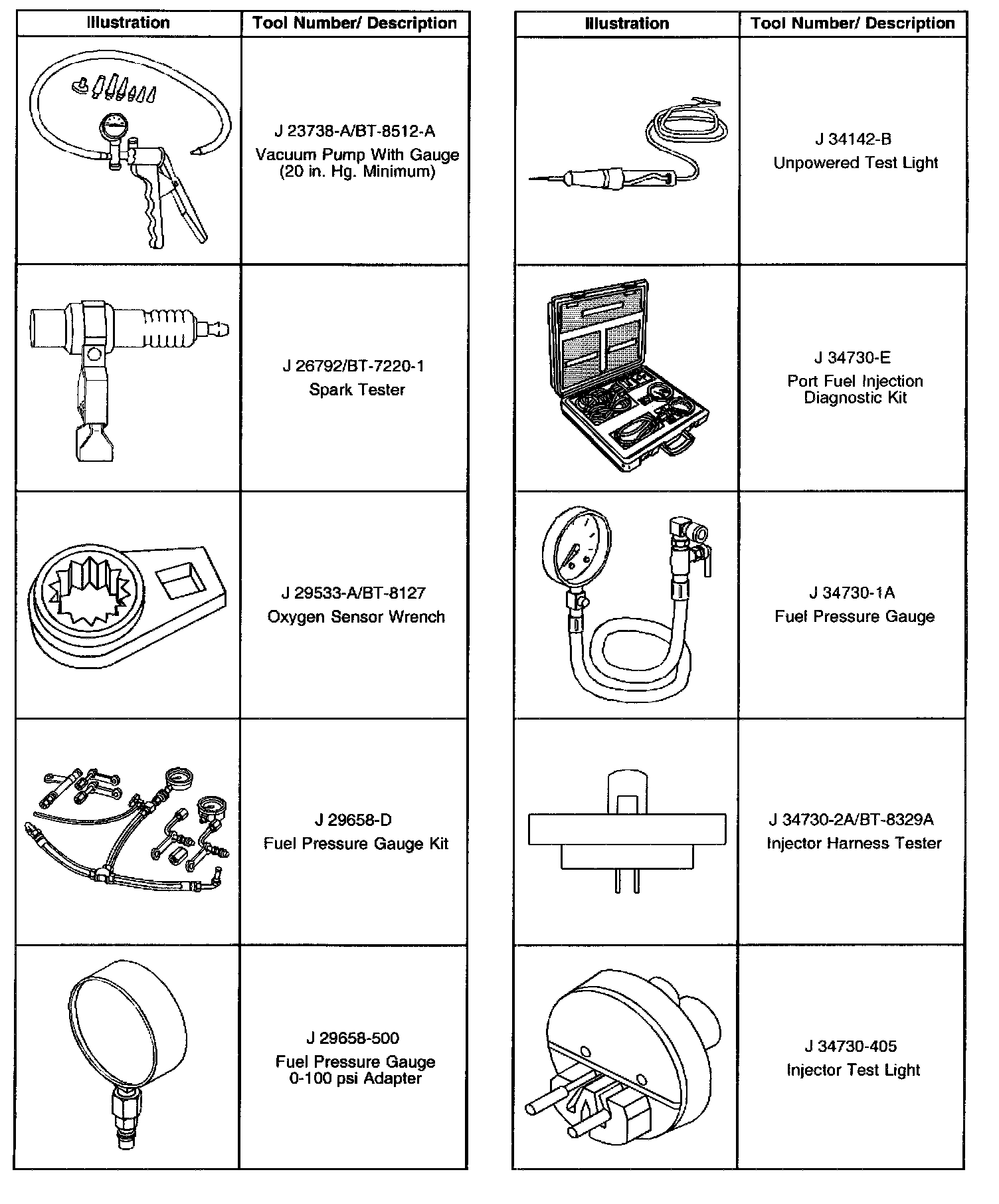 | Illustration | Tool Number/ Description |
|---|---|
|  | J 23738-A/BT-8512-A Vacuum Pump With Gauge (20 in. Hg. Minimum) |
|  | J 26792/BT-7220-1 Spark Tester |
|  | J 29533-A/BT-8127 Oxygen Sensor Wrench |
|  | J 29658-D Fuel Pressure Gauge Kit |
|  | J 29658-500 Fuel Pressure Gauge 0-100 psi Adapter |

| Illustration | Tool Number/ Description |
|---|---|
|  | J 34142-B Unpowered Test Light |
|  | J 34730-E Port Fuel Injection Diagnostic Kit |
|  | J 34730-1A Fuel Pressure Gauge |
|  | J 34730-2A/BT-8329A Injector Harness Tester |
|  | J 34730-405 Injector Test Light |