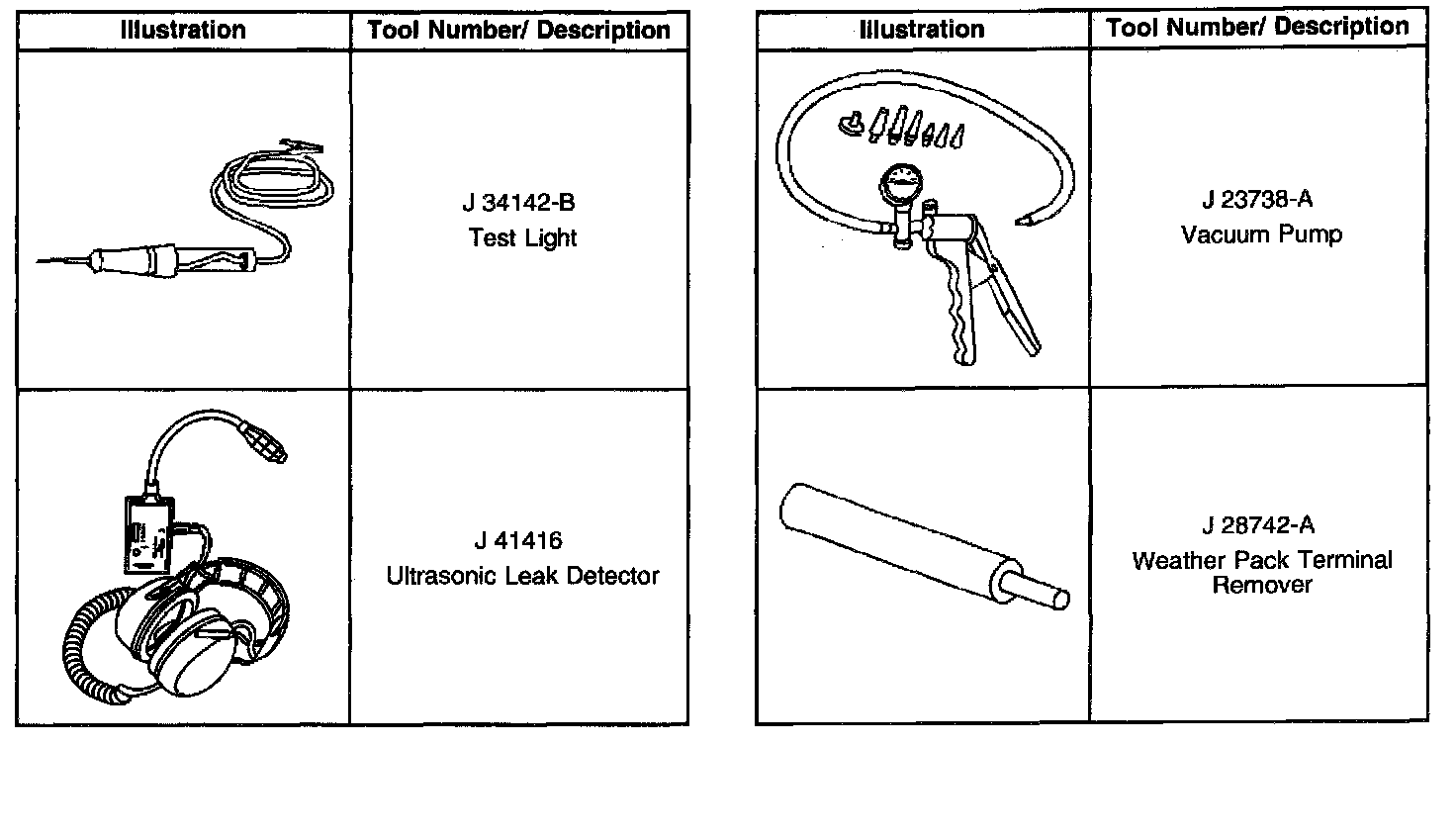 | Illustration | Tool Number/ Description |
|---|---|
| | J 34142-B Test Light |
| | J 41416 Ultrasonic Leak Detector |

| Illustration | Tool Number/ Description |
|---|---|
| | J 23738-A Vacuum Pump |
| | J 28742-A Weather Pack Terminal Remover |