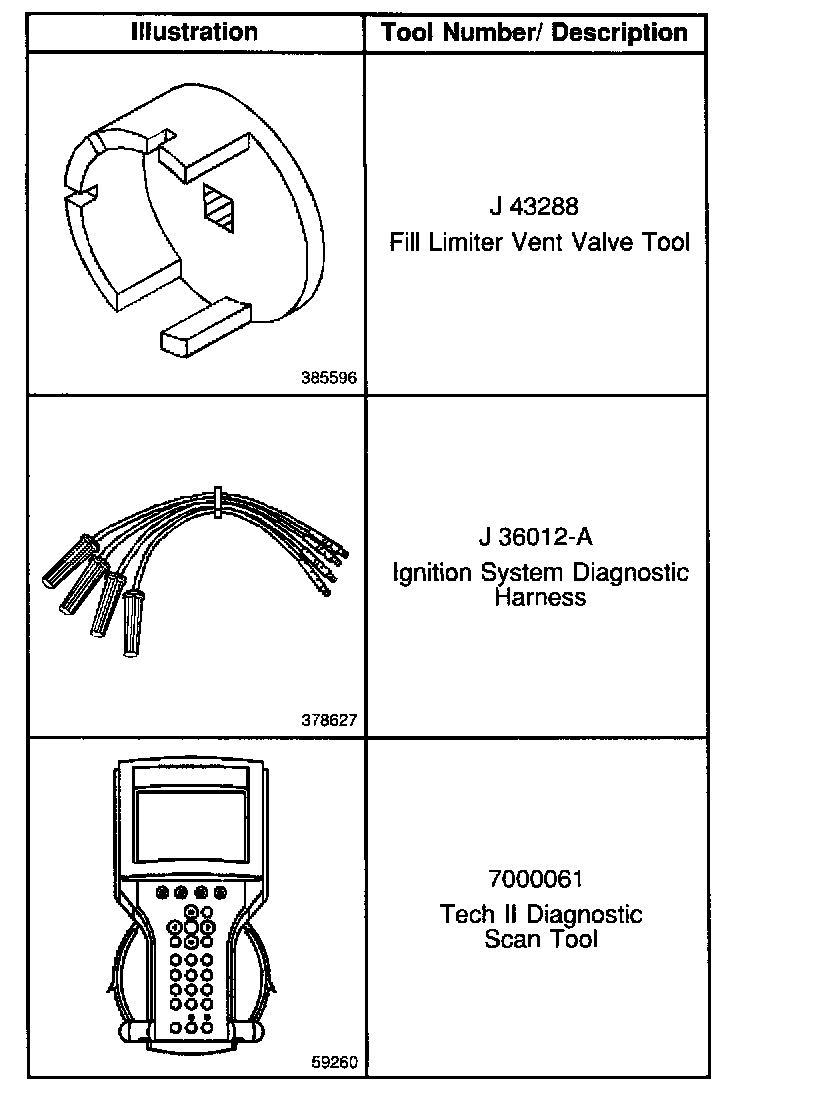 | Illustration | Tool Number/ Description |
|---|---|
| 385596 | J 43288 Fill Limiter Vent Valve Tool |
| 378627 | J 36012-A Ignition System Diagnostic Harness |
| 59260 | 7000061 Tech II Diagnostic Scan Tool |