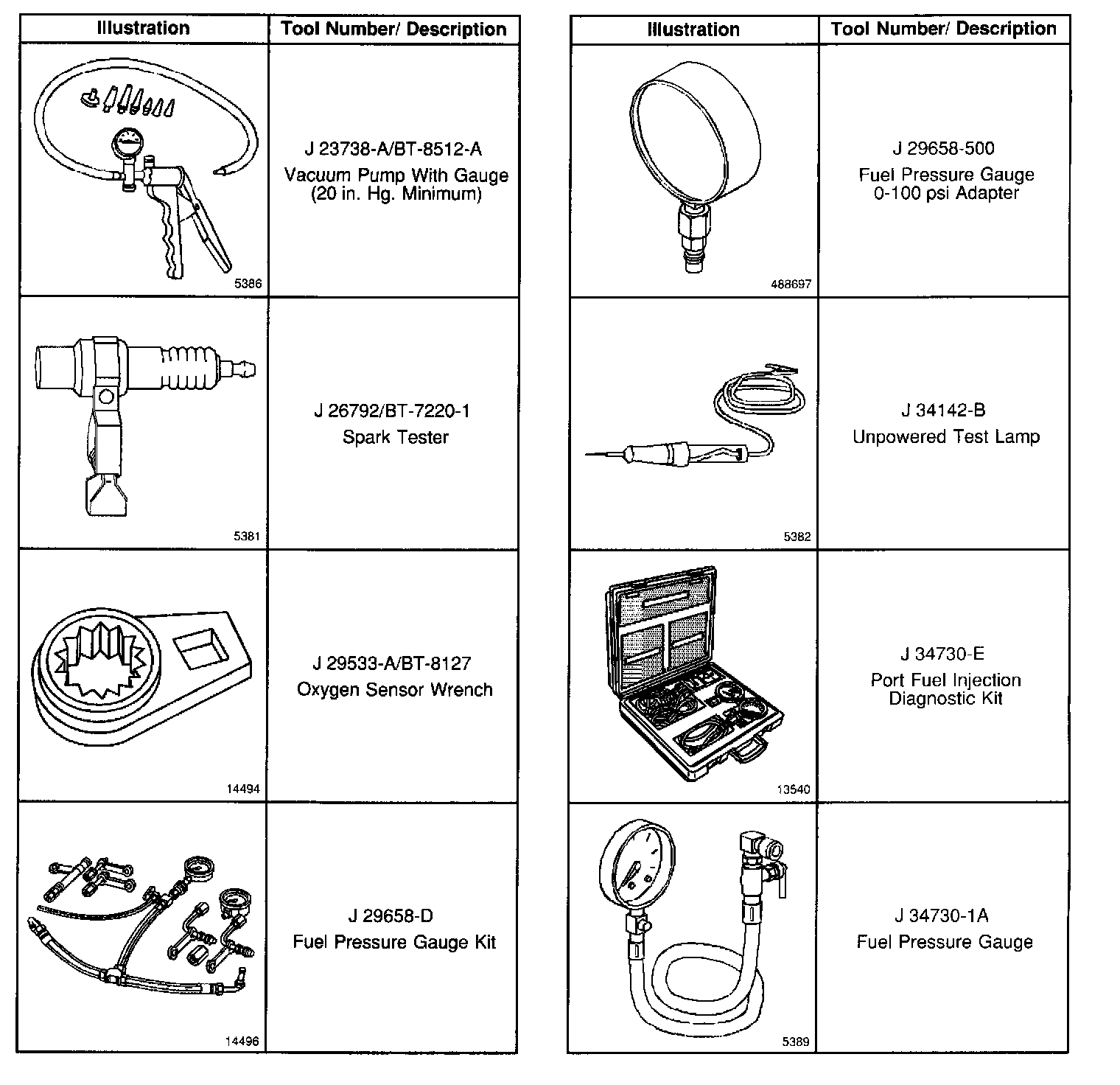 | Illustration | Tool Number/ Description |
|---|---|
| 5386 | J 23738-A/BT-8512-A Vacuum Pump With Gauge (20 in. Hg. Minimum) |
| 5381 | J 26792/BT-7220-1 Spark Tester |
| 14494 | J 29533-A/BT-8127 Oxygen Sensor Wrench |
| 14496 | J 29658-D Fuel Pressure Gauge Kit |

| Illustration | Tool Number/ Description |
|---|---|
| 488697 | J 29658-500 Fuel Pressure Gauge 0-100 psi Adapter |
| 5382 | J 34142-B Unpowered Test Lamp |
| 13540 | J 34730-E Port Fuel Injection Diagnostic Kit |
| 5389 | J 34730-1A Fuel Pressure Gauge |