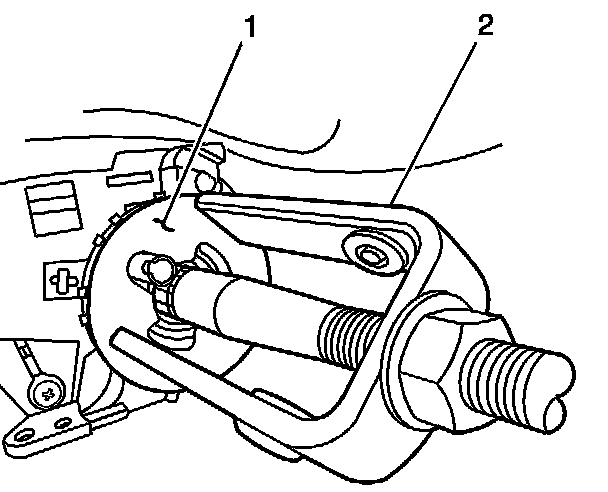 1
2