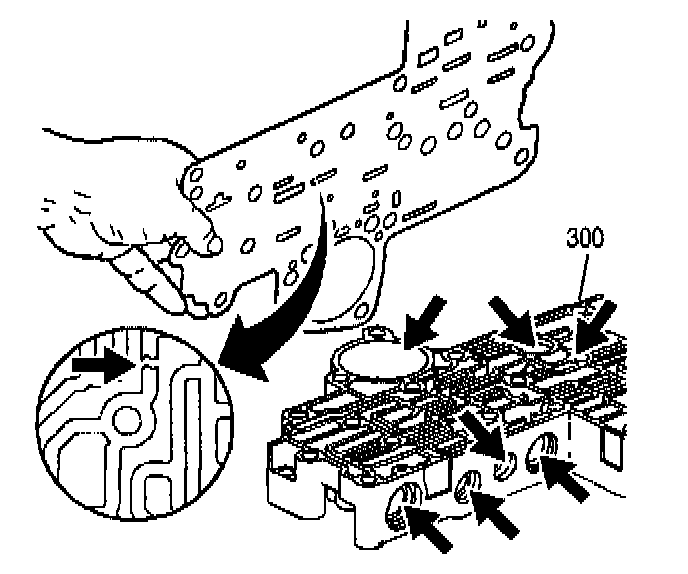 300