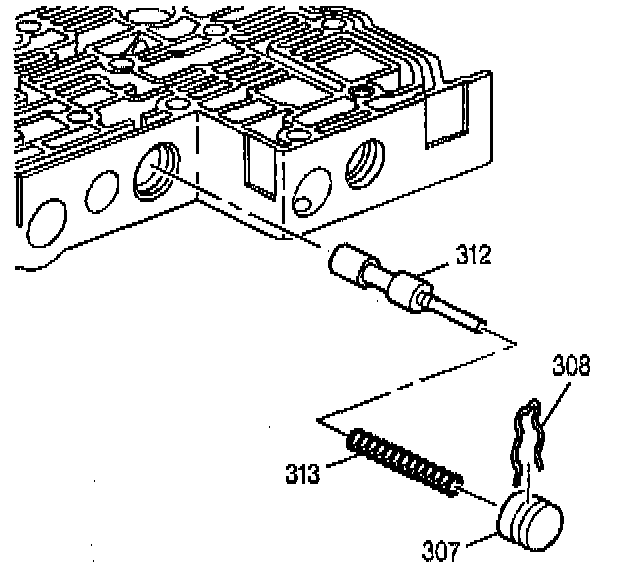 312

308

313

307