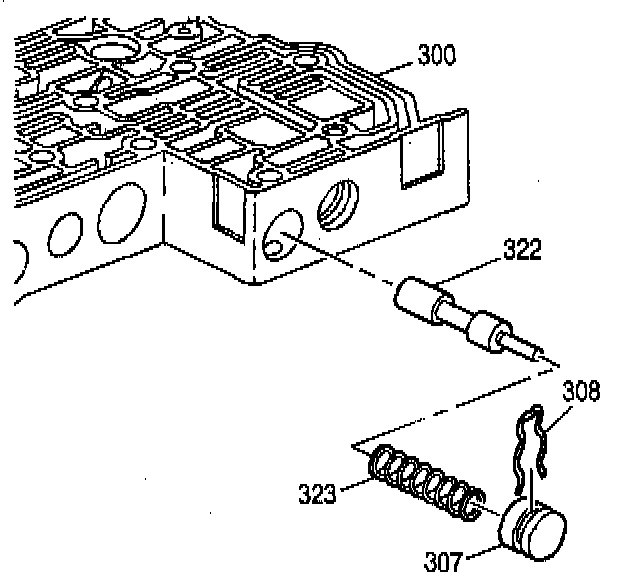 300

322

308

323

307