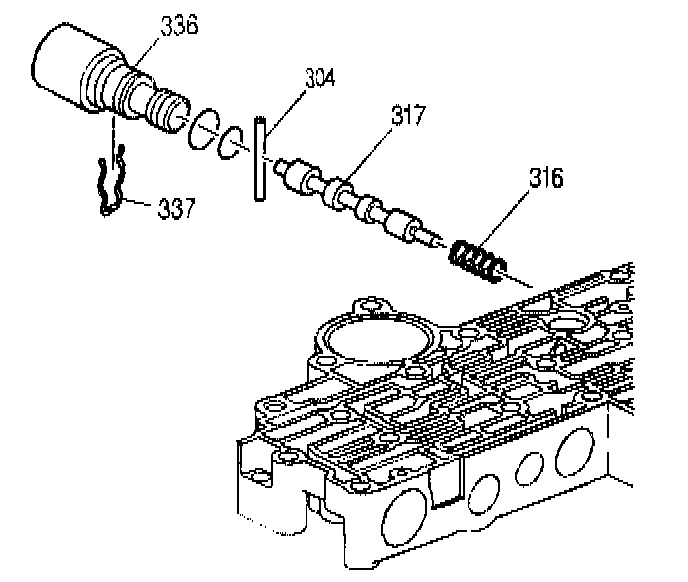 336
304
317
316
337