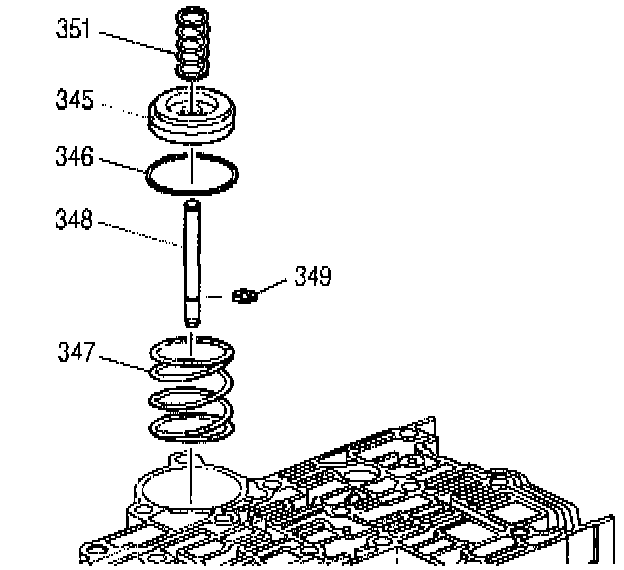 351
345
346
348
349
347