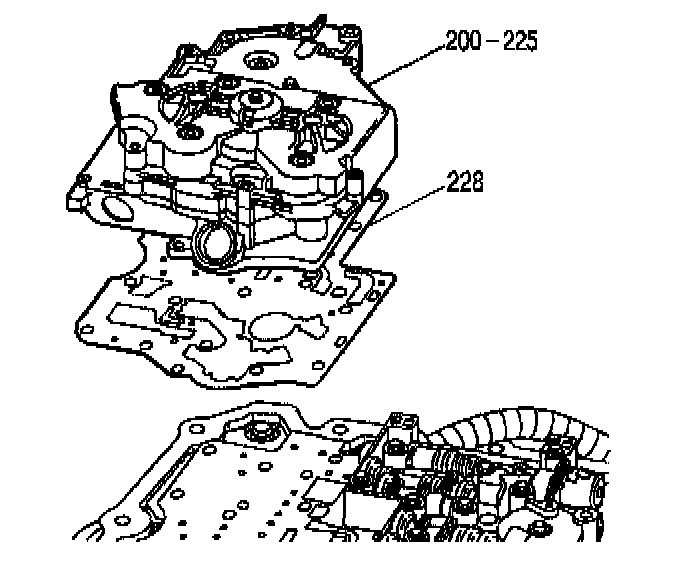 200 – 225

228