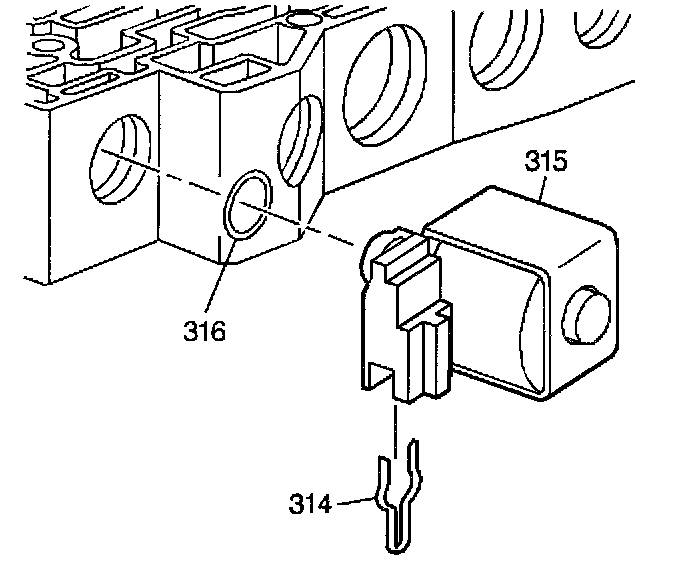 315

316

314