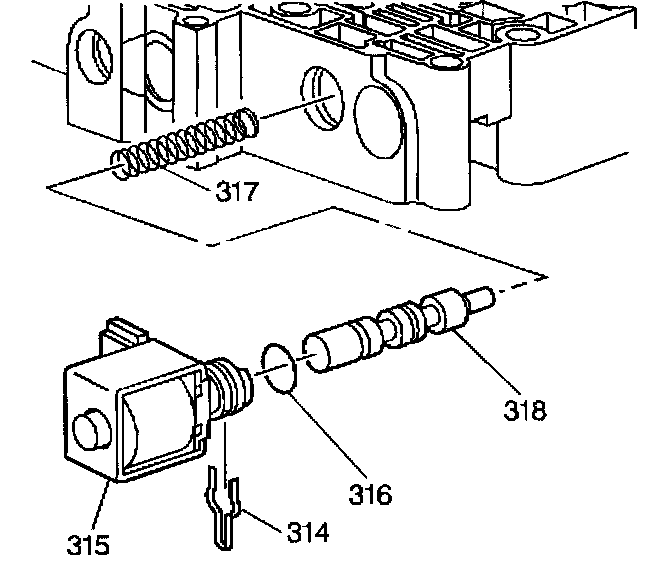 317

318

316

315

314