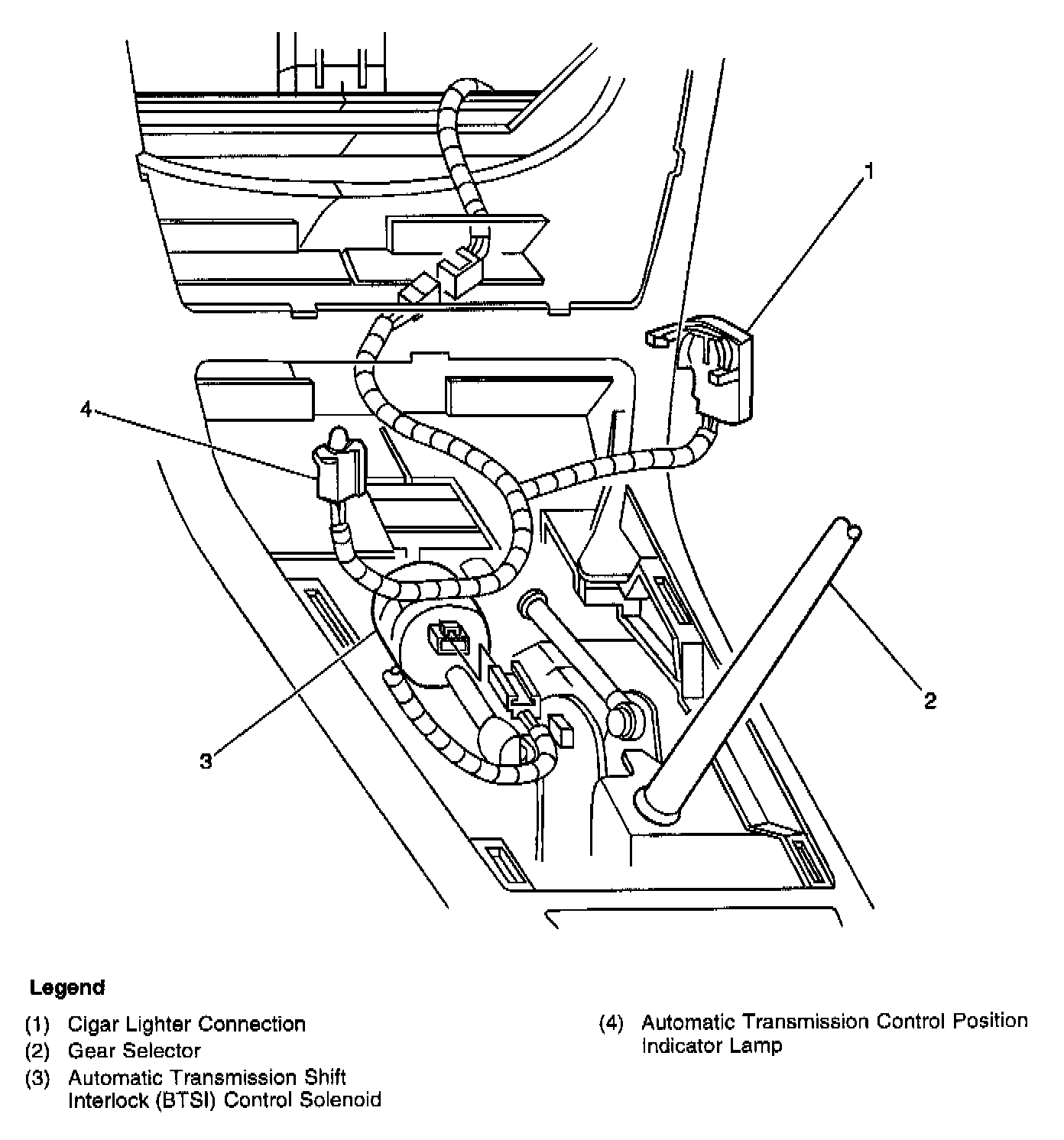 1

4

2

3

Legend

(1) Cigar Lighter Connection
(2) Gear Selector
(3) Automatic Transmission Shift Interlock (BTSI) Control Solenoid

(4) Automatic Transmission Control Position Indicator Lamp