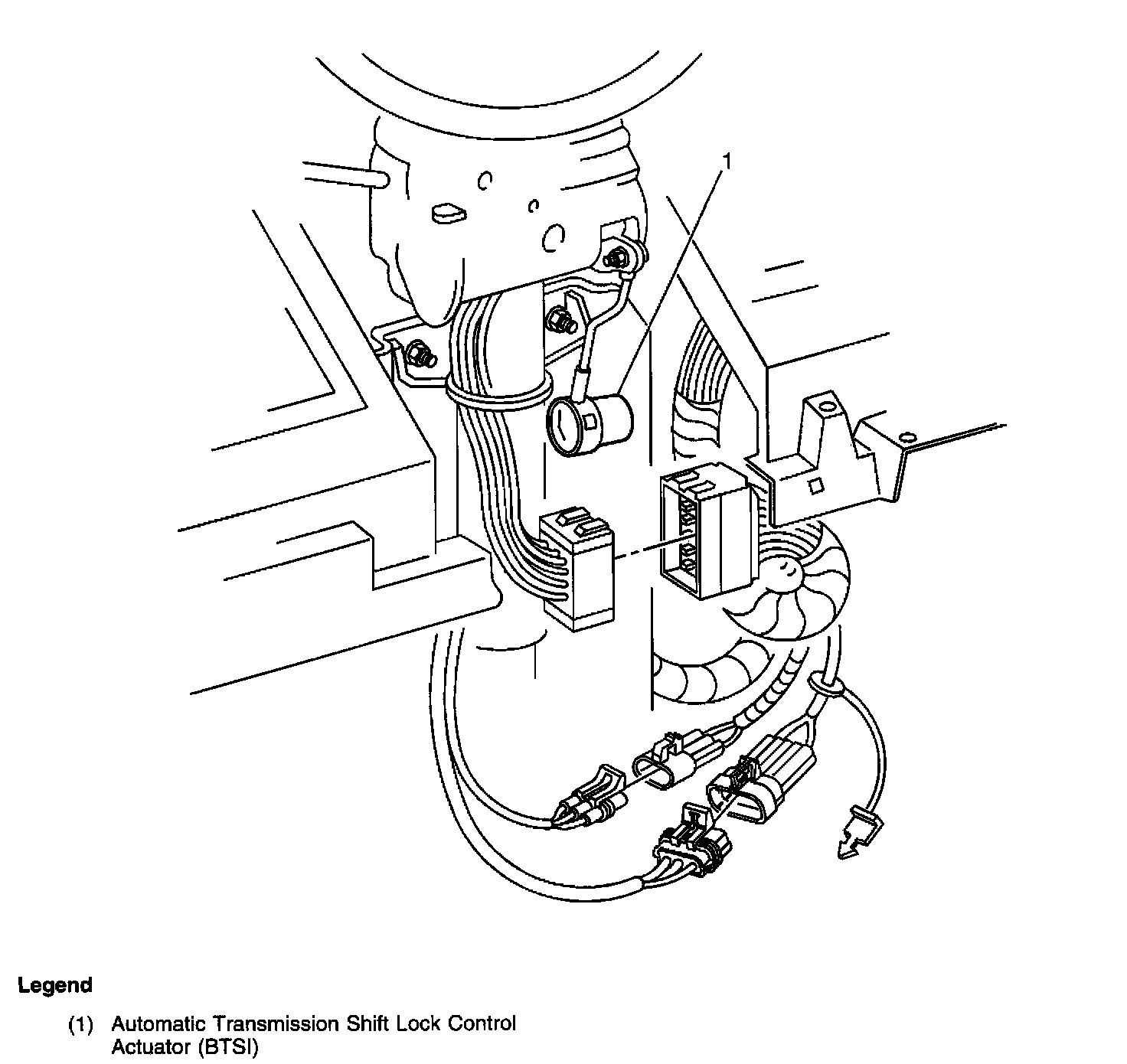 1

Legend

(1) Automatic Transmission Shift Lock Control Actuator (BTSI)