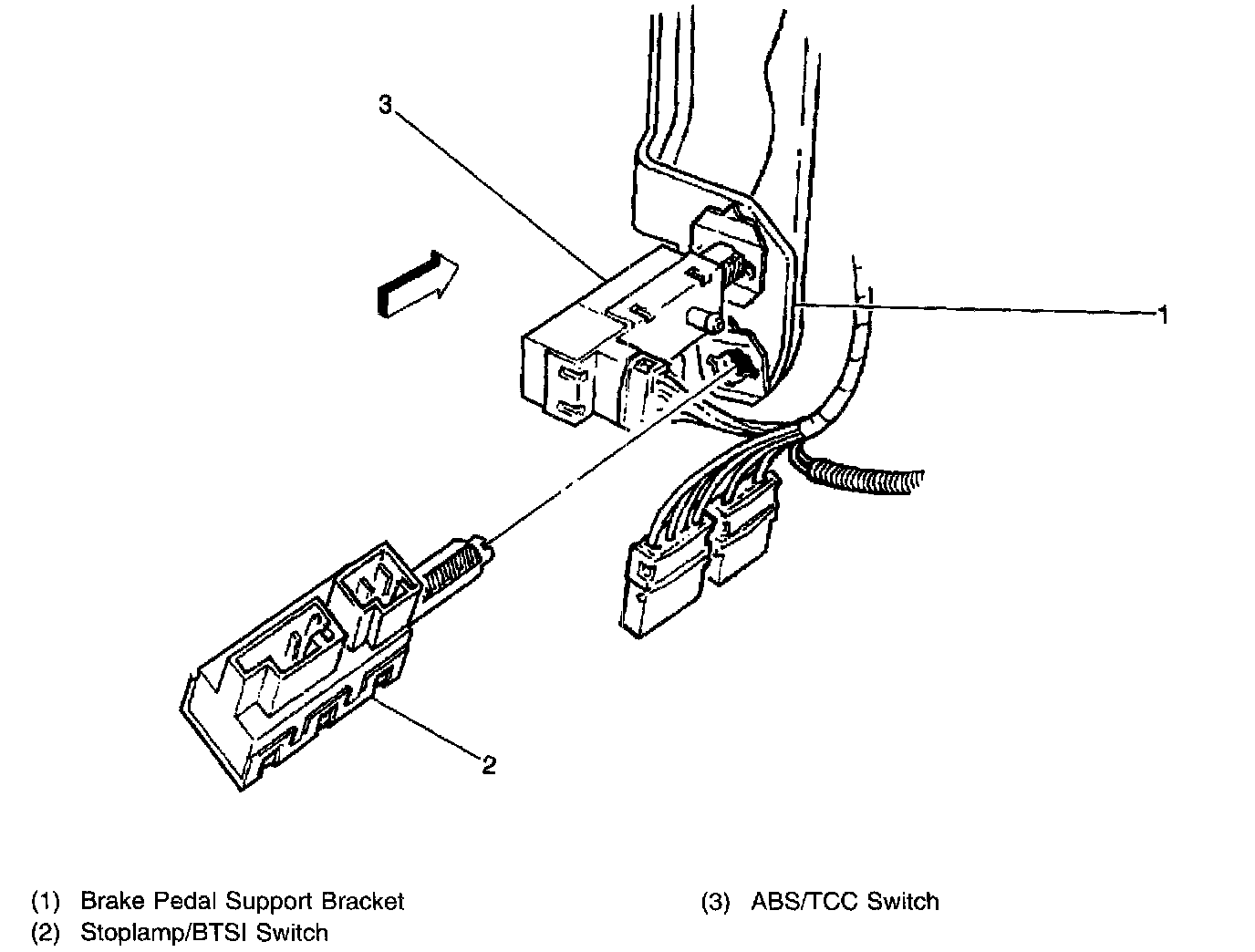 3

1

2

(1) Brake Pedal Support Bracket
(2) Stoplamp/BTSI Switch

(3) ABS/TCC Switch