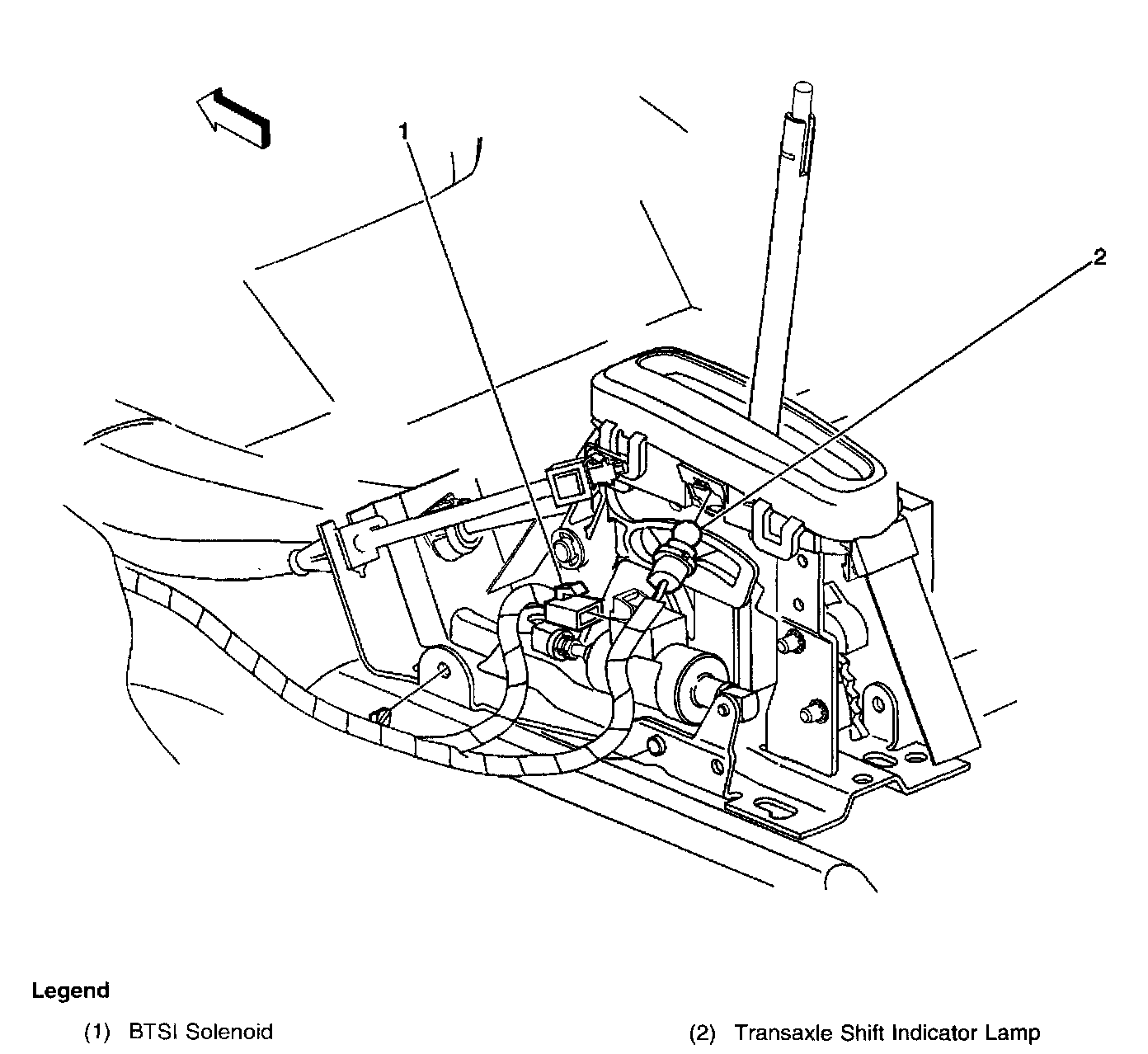 1

2

Legend

(1) BTSI Solenoid

(2) Transaxle Shift Indicator Lamp