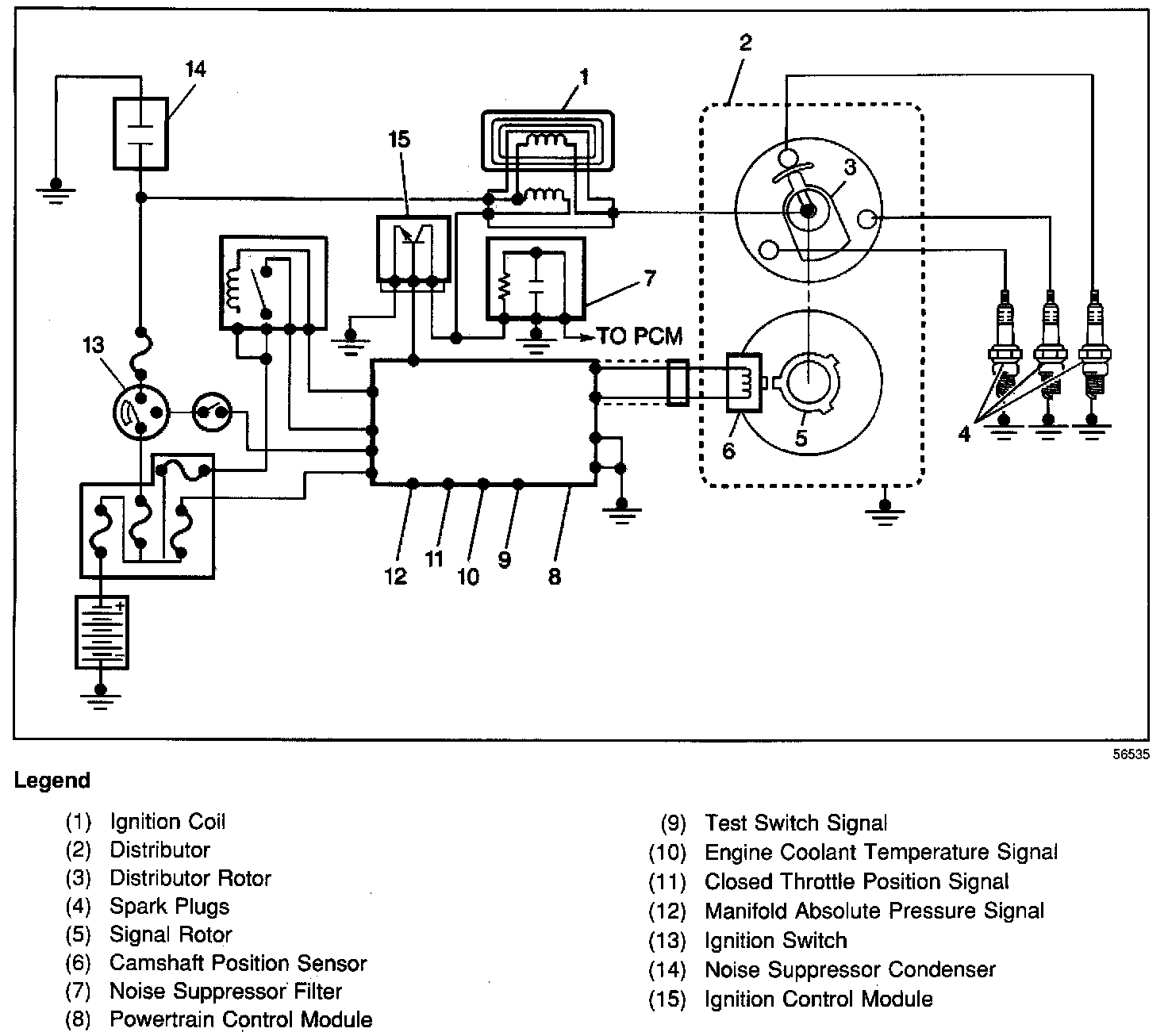 14

1

2

15

3

7

TO PCM

13

6

5

4

12

11

10

9

8

56535

Legend

(1) Ignition Coil
(2) Distributor
(3) Distributor Rotor
(4) Spark Plugs
(5) Signal Rotor
(6) Camshaft Position Sensor
(7) Noise Suppressor Filter
(8) Powertrain Control Module

(9) Test Switch Signal
(10) Engine Coolant Temperature Signal
(11) Closed Throttle Position Signal
(12) Manifold Absolute Pressure Signal
(13) Ignition Switch
(14) Noise Suppressor Condenser
(15) Ignition Control Module