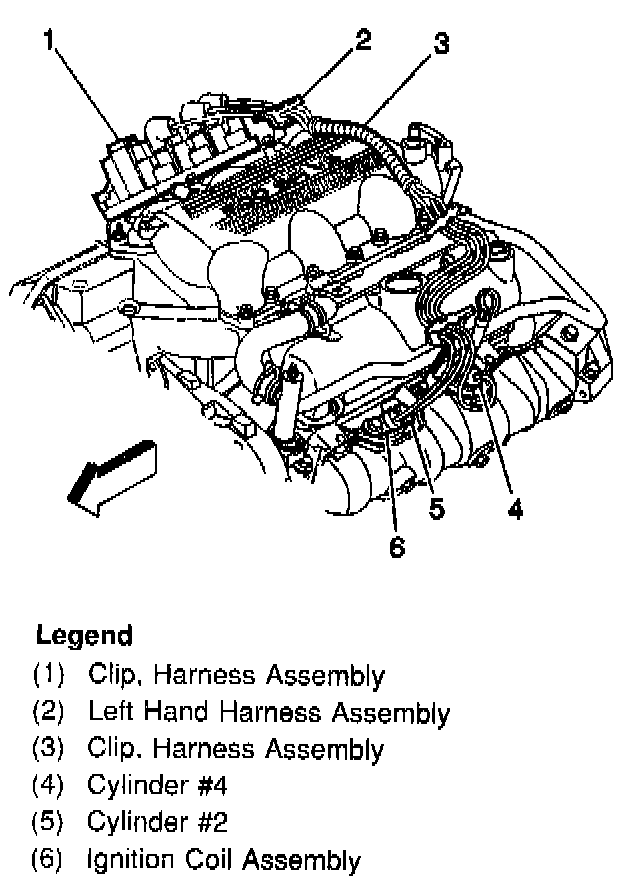 1
2
3
5
4
6

Legend
(1) Clip, Harness Assembly
(2) Left Hand Harness Assembly
(3) Clip, Harness Assembly
(4) Cylinder #4
(5) Cylinder #2
(6) Ignition Coil Assembly