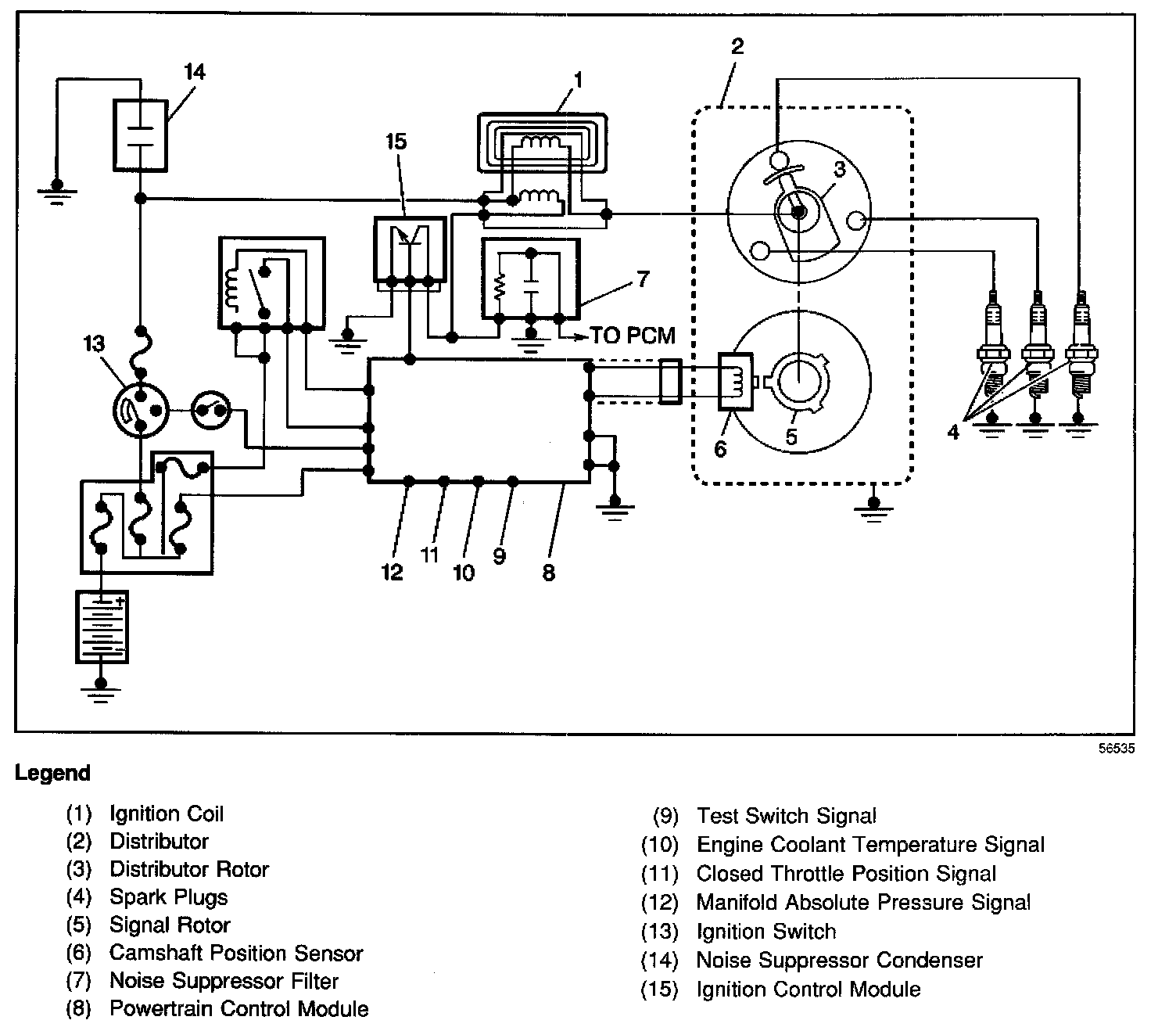 14
1
2
15
3
7
TO PCM
13
6
5
4
12
11
10
9
8

56535

Legend

(1) Ignition Coil
(2) Distributor
(3) Distributor Rotor
(4) Spark Plugs
(5) Signal Rotor
(6) Camshaft Position Sensor
(7) Noise Suppressor Filter
(8) Powertrain Control Module

(9) Test Switch Signal
(10) Engine Coolant Temperature Signal
(11) Closed Throttle Position Signal
(12) Manifold Absolute Pressure Signal
(13) Ignition Switch
(14) Noise Suppressor Condenser
(15) Ignition Control Module