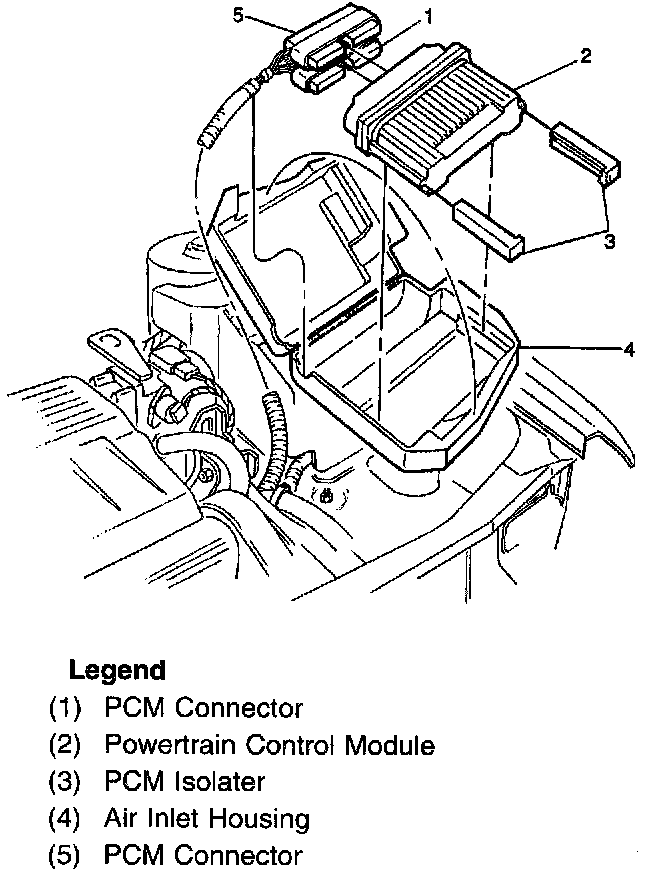 5
1
2
3
4

Legend
(1) PCM Connector
(2) Powertrain Control Module
(3) PCM Isolater
(4) Air Inlet Housing
(5) PCM Connector