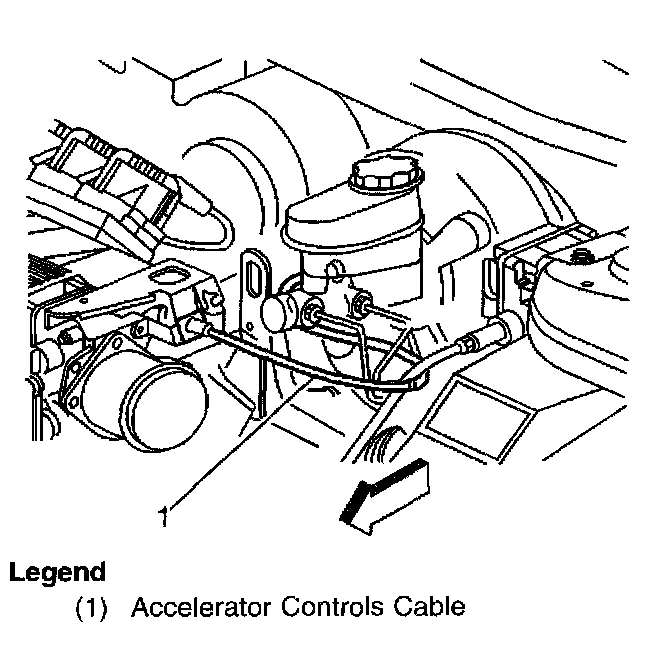 1

Legend
(1) Accelerator Controls Cable