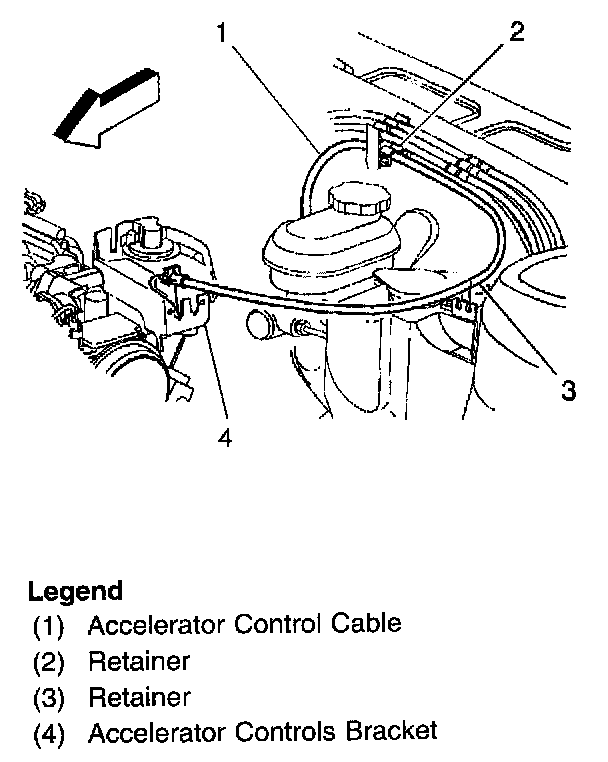 1
2
3
4

Legend
(1) Accelerator Control Cable
(2) Retainer
(3) Retainer
(4) Accelerator Controls Bracket