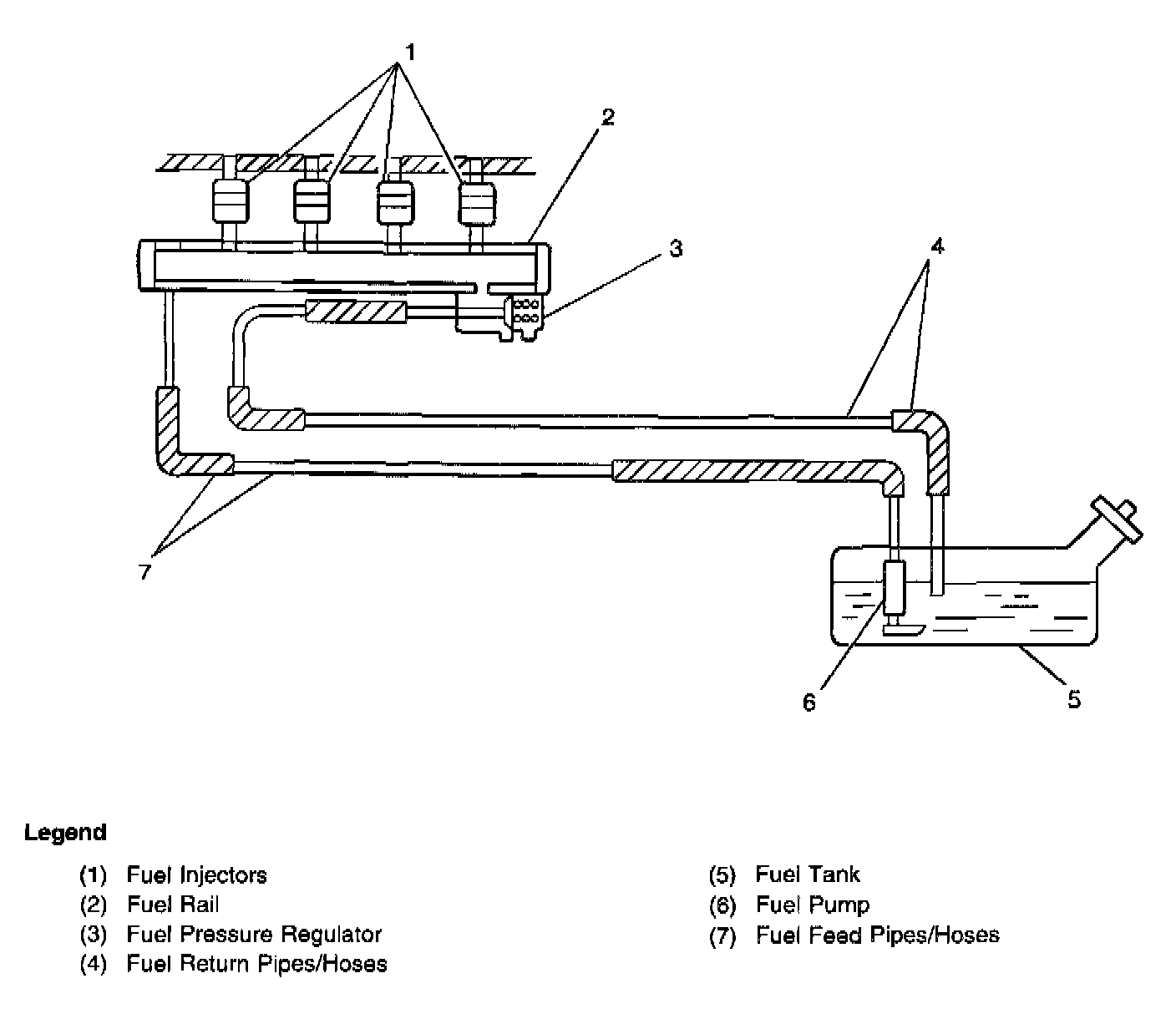 1
2
3
4
7
6
5

Legend

(1) Fuel Injectors
(2) Fuel Rail
(3) Fuel Pressure Regulator
(4) Fuel Return Pipes/Hoses

(5) Fuel Tank
(6) Fuel Pump
(7) Fuel Feed Pipes/Hoses