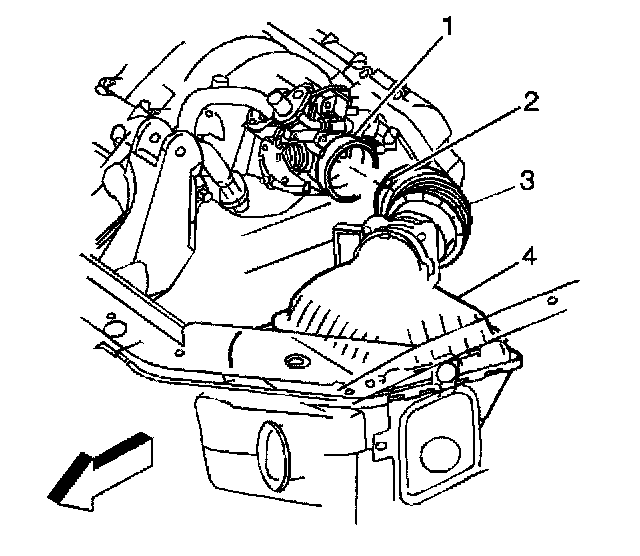 1
2
3
4