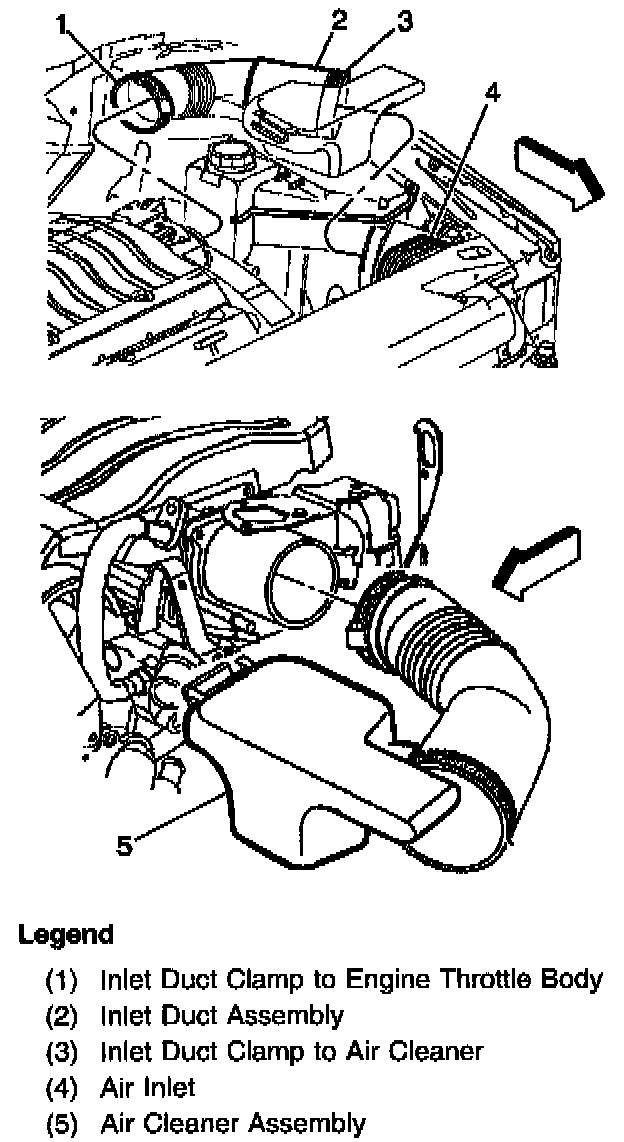 1
2
3
4

5

Legend

(1) Inlet Duct Clamp to Engine Throttle Body
(2) Inlet Duct Assembly
(3) Inlet Duct Clamp to Air Cleaner
(4) Air Inlet
(5) Air Cleaner Assembly