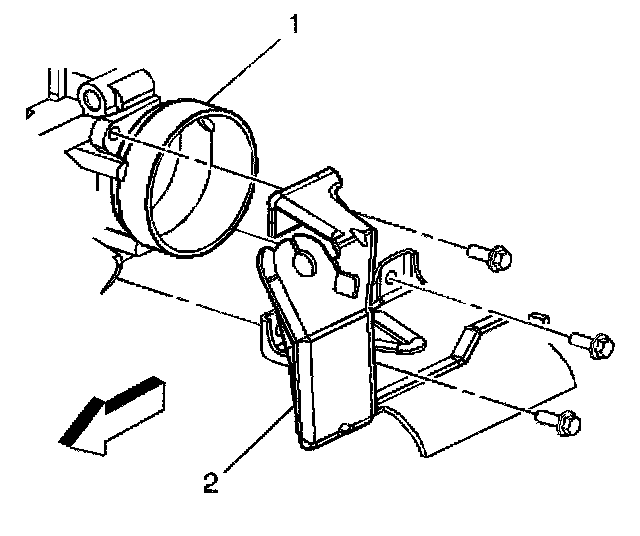 1

2