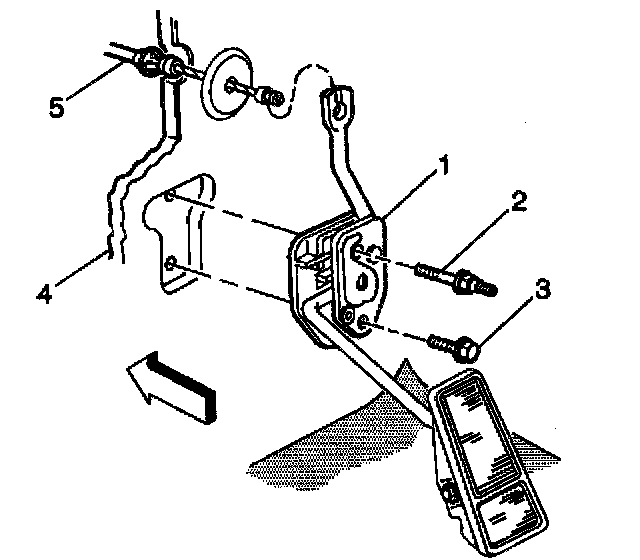 5
1
2
3
4