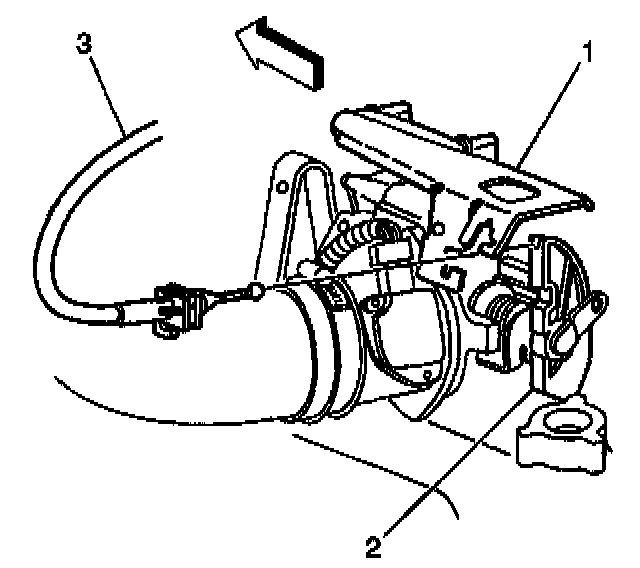 3
1
2