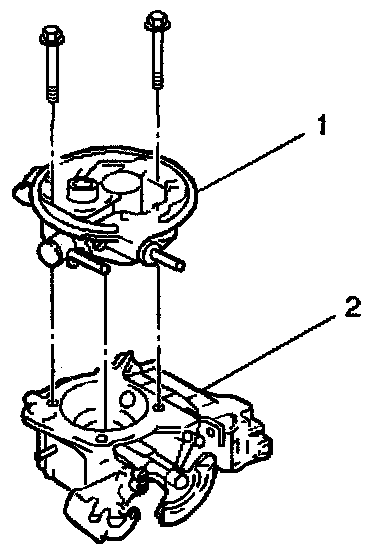 1
2