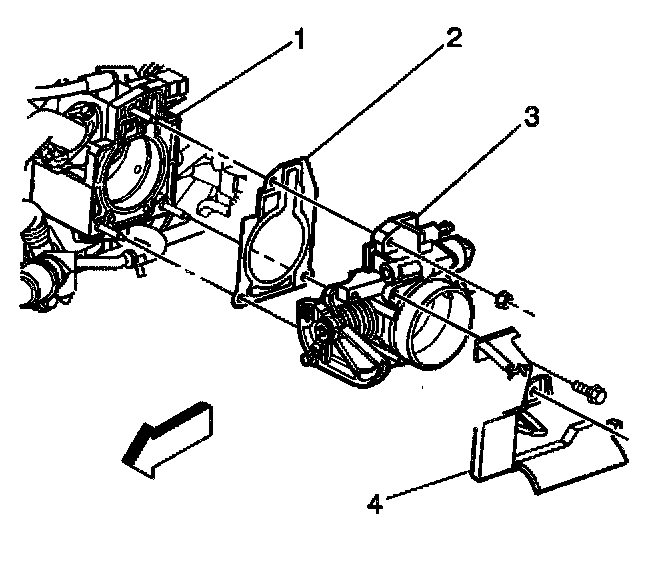 1
2
3
4