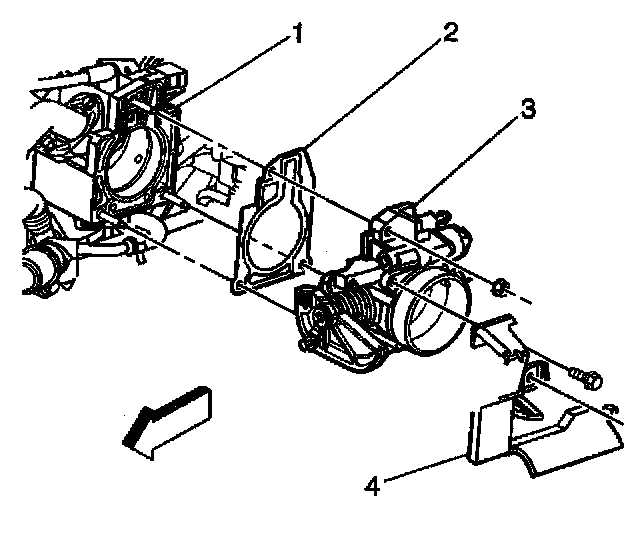 1
2
3
4