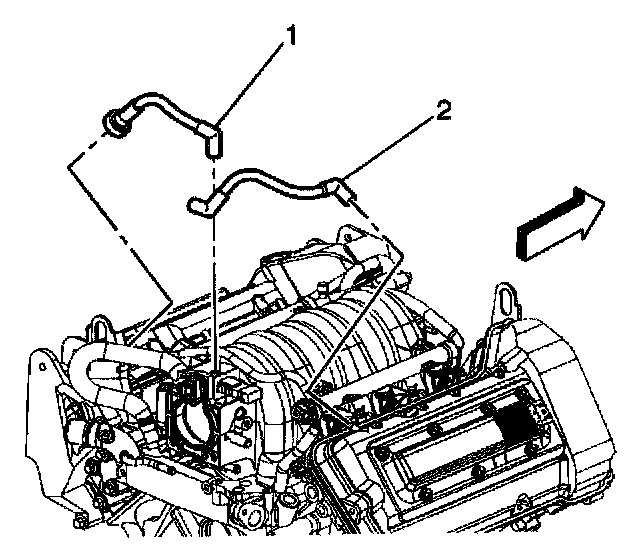 1
2