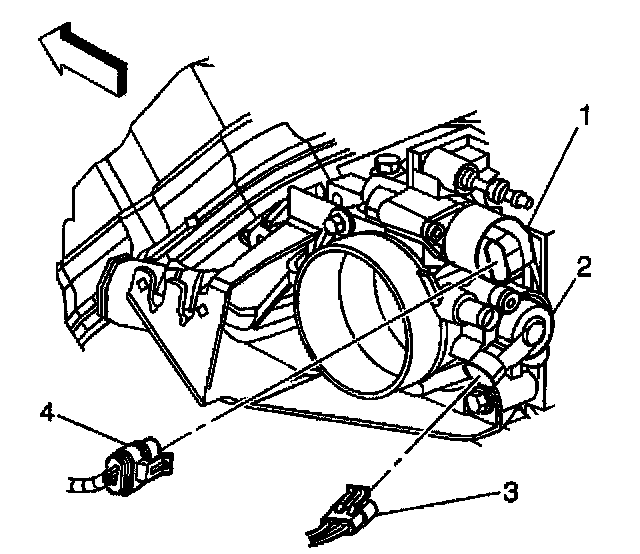 1
2
4
3