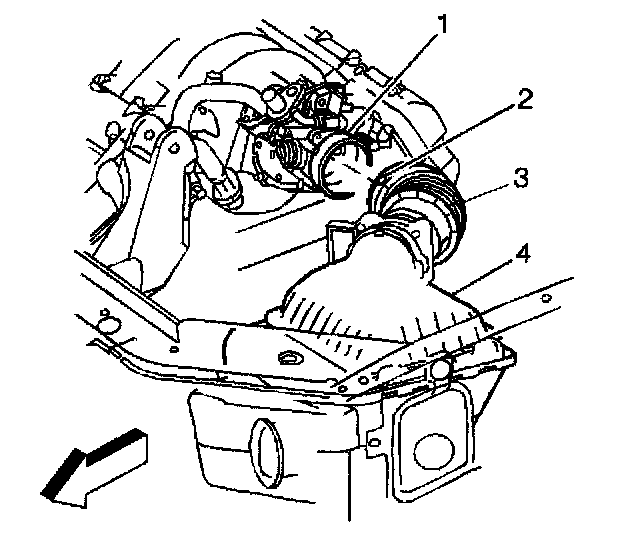 1
2
3
4