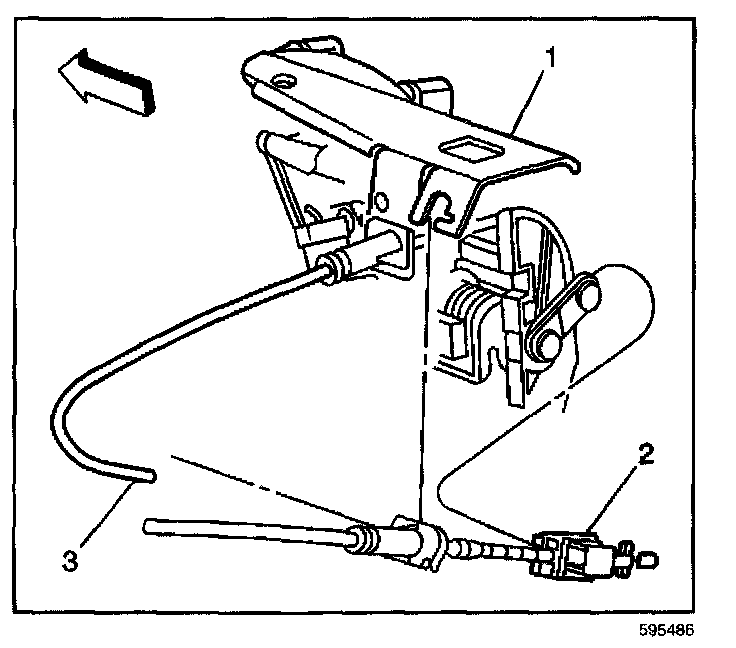 1
2
3
595486