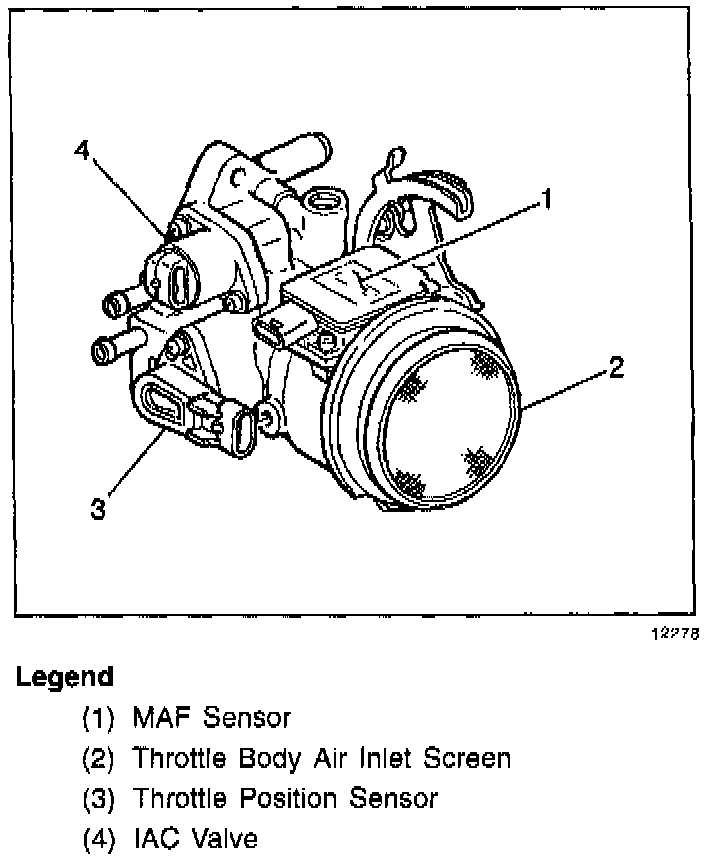 4
1
2
3
12778

Legend

(1) MAF Sensor
(2) Throttle Body Air Inlet Screen
(3) Throttle Position Sensor
(4) IAC Valve